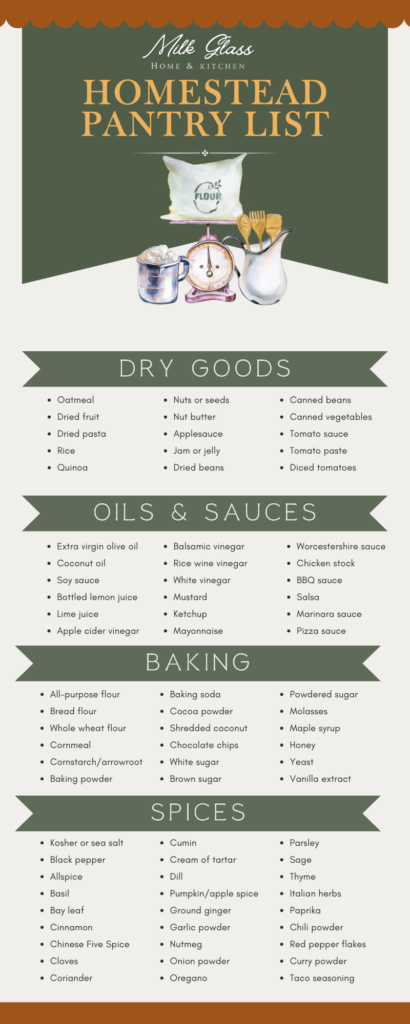 Milk Glass
HOME & KITCHEN

HOMESTEAD PANTRY LIST

FLOUR

DRY GOODS

- Oatmeal
- Dried fruit
- Dried pasta
- Rice
- Quinoa

- Nuts or seeds
- Nut butter
- Applesauce
- Jam or jelly
- Dried beans

- Canned beans
- Canned vegetables
- Tomato sauce
- Tomato paste
- Diced tomatoes

OILS & SAUCES

- Extra virgin olive oil
- Coconut oil
- Soy sauce
- Bottled lemon juice
- Lime juice
- Apple cider vinegar

- Balsamic vinegar
- Rice wine vinegar
- White vinegar
- Mustard
- Ketchup
- Mayonnaise

- Worcestershire sauce
- Chicken stock
- BBQ sauce
- Salsa
- Marinara sauce
- Pizza sauce

BAKING

- All-purpose flour
- Bread flour
- Whole wheat flour
- Cornmeal
- Cornstarch/arrowroot
- Baking powder

- Baking soda
- Cocoa powder
- Shredded coconut
- Chocolate chips
- White sugar
- Brown sugar

- Powdered sugar
- Molasses
- Maple syrup
- Honey
- Yeast
- Vanilla extract

SPICES

- Kosher or sea salt
- Black pepper
- Allspice
- Basil
- Bay leaf
- Cinnamon
- Chinese Five Spice
- Cloves
- Coriander

- Cumin
- Cream of tartar
- Dill
- Pumpkin/apple spice
- Ground ginger
- Garlic powder
- Nutmeg
- Onion powder
- Oregano

- Parsley
- Sage
- Thyme
- Italian herbs
- Paprika
- Chili powder
- Red pepper flakes
- Curry powder
- Taco seasoning